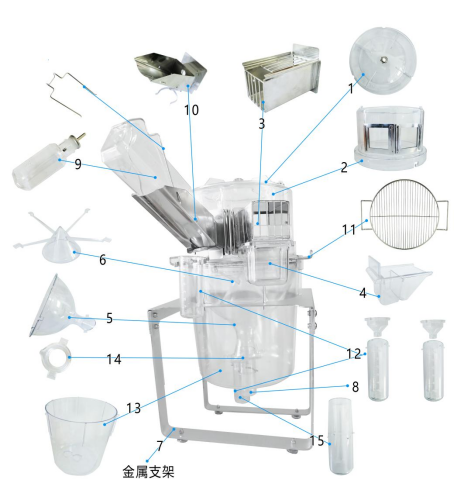 10
3
1
9
2
11
6
4
5
12
14
8
13
15
7
金属支架