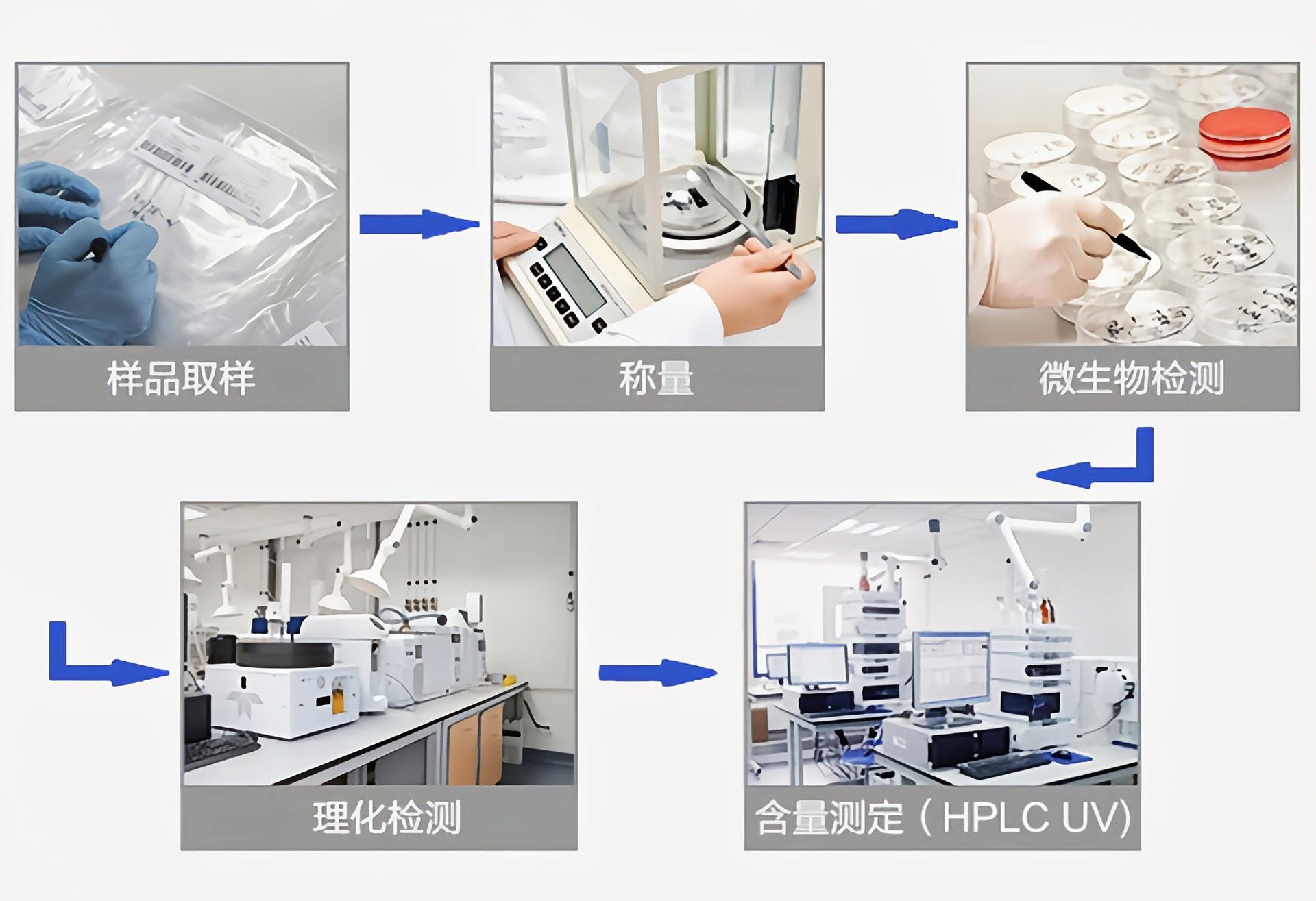 样品取样

称量

微生物检测

理化检测

含量测定（HPLC UV)